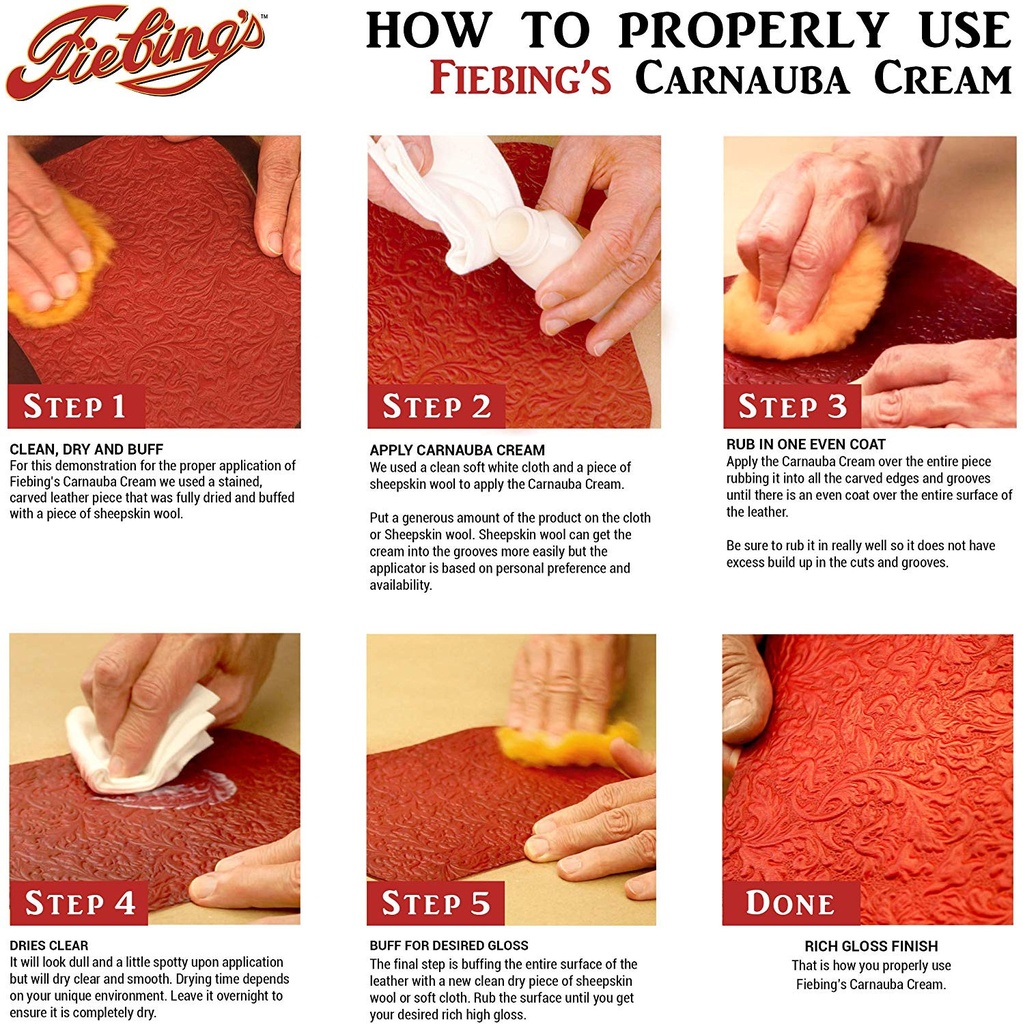 Fiebing's™

HOW TO PROPERLY USE
FIEBING'S CARNAUBA CREAM

STEP 1

CLEAN, DRY AND BUFF
For this demonstration for the proper application of Fiebing's Carnauba Cream we used a stained, carved leather piece that was fully dried and buffed with a piece of sheepskin wool.

STEP 2

APPLY CARNAUBA CREAM
We used a clean soft white cloth and a piece of sheepskin wool to apply the Carnauba Cream.

Put a generous amount of the product on the cloth or Sheepskin wool. Sheepskin wool can get the cream into the grooves more easily but the applicator is based on personal preference and availability.

STEP 3

RUB IN ONE EVEN COAT
Apply the Carnauba Cream over the entire piece rubbing it into all the carved edges and grooves until there is an even coat over the entire surface of the leather.

Be sure to rub it in really well so it does not have excess build up in the cuts and grooves.

STEP 4

DRIES CLEAR
It will look dull and a little spotty upon application but will dry clear and smooth. Drying time depends on your unique environment. Leave it overnight to ensure it is completely dry.

STEP 5

BUFF FOR DESIRED GLOSS
The final step is buffing the entire surface of the leather with a new clean dry piece of sheepskin wool or soft cloth. Rub the surface until you get your desired rich high gloss.

DONE

RICH GLOSS FINISH
That is how you properly use Fiebing's Carnauba Cream.